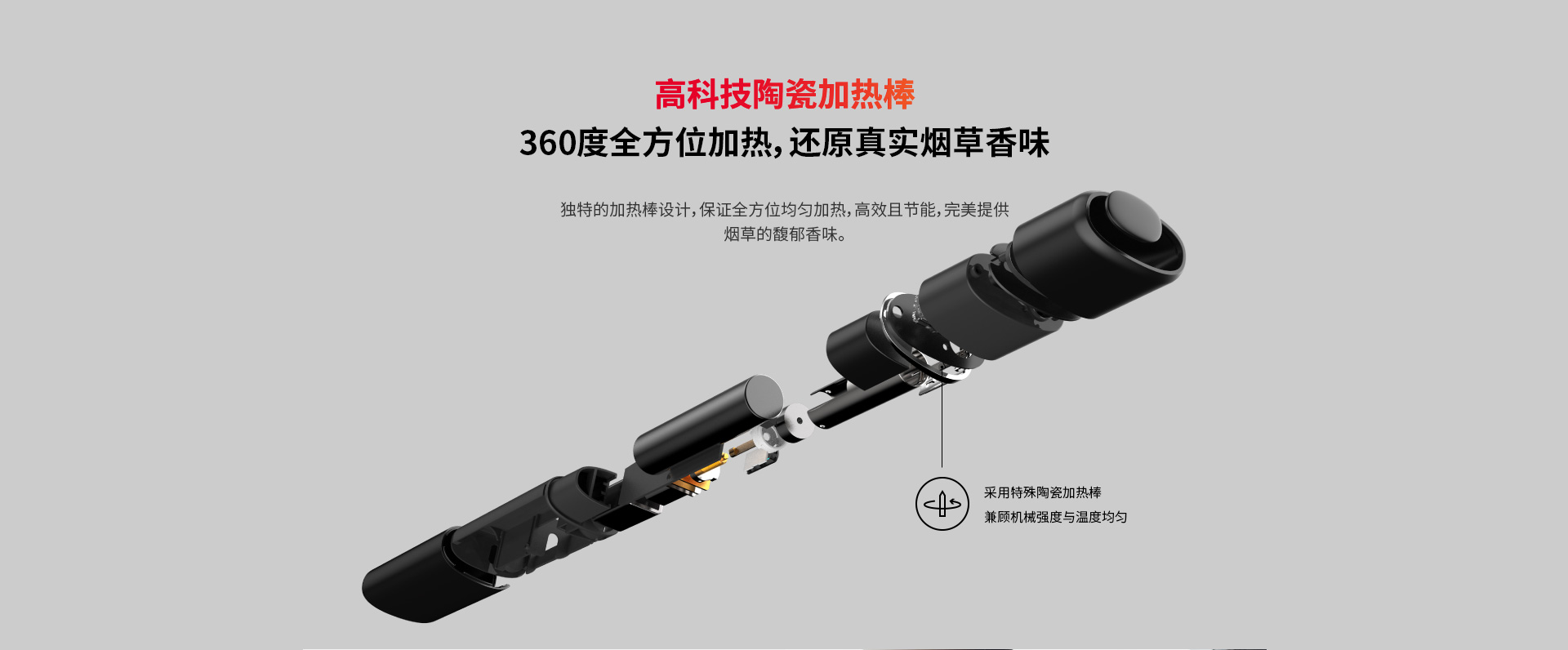 高科技陶瓷加热棒

360度全方位加热，还原真实烟草香味

独特的加热棒设计，保证全方位均匀加热，高效且节能，完美提供烟草的馥郁香味。

采用特殊陶瓷加热棒
兼顾机械强度与温度均匀